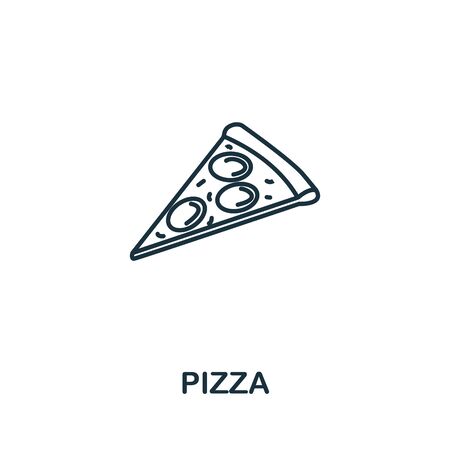 PIZZA