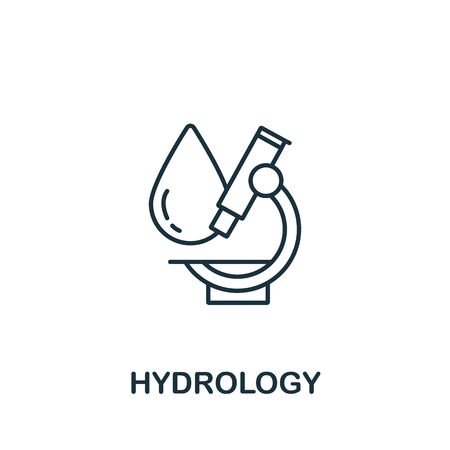 HYDROLOGY