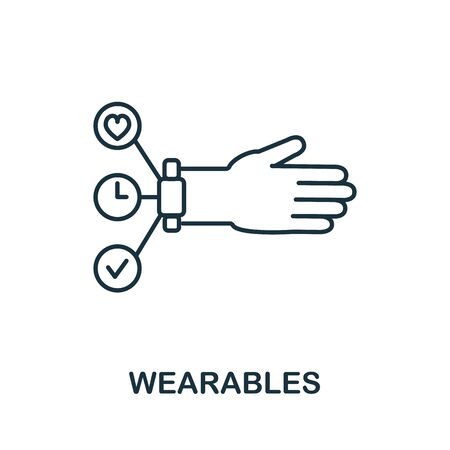 WEARABLES