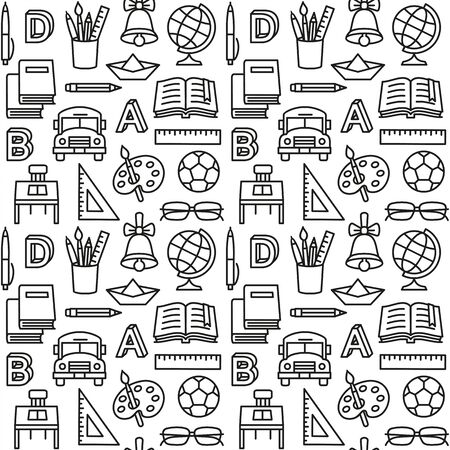 D D
A A
B B
D D
A A
B B