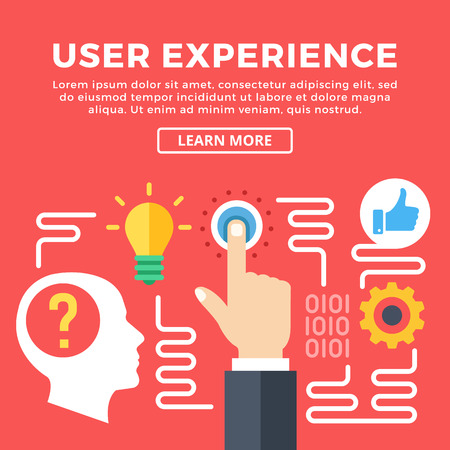 USER EXPERIENCE

Lorem ipsum dolor sit amet, consectetur adipiscing elit, sed do eiusmod tempor incididunt ut labore et dolore magna aliqua. Ut enim ad minim veniam, quis nostrud.

LEARN MORE

?

0101
1010
0101