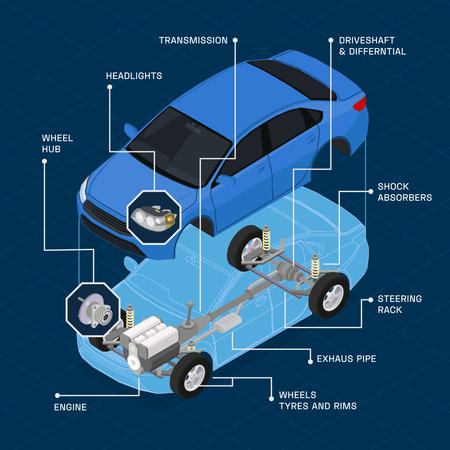 TRANSMISSION

DRIVESHAFT & DIFFERNTIAL

HEADLIGHTS

WHEEL HUB

SHOCK ABSORBERS

STEERING RACK

EXHAUS PIPE

WHEELS TYRES AND RIMS

ENGINE