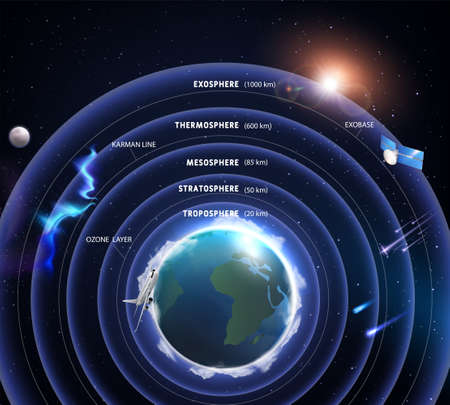 EXOSPHERE (1000 km)

THERMOSPHERE (600 km)

EXOBASE

KARMAN LINE

MESOSPHERE (85 km)

STRATOSPHERE (50 km)

TROPOSPHERE (20 km)

OZONE LAYER