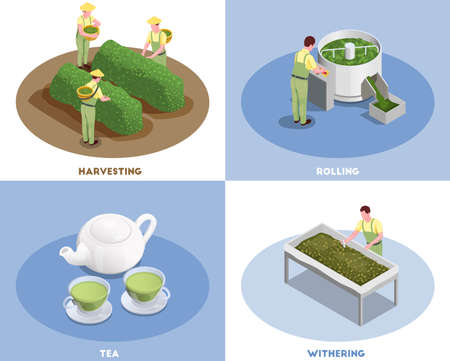 HARVESTING

ROLLING

TEA

WITHERING