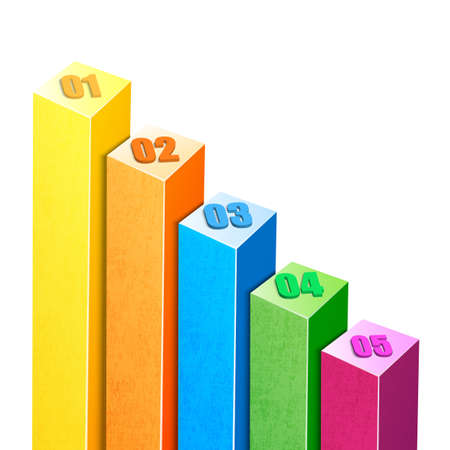 01
02
03
04
05