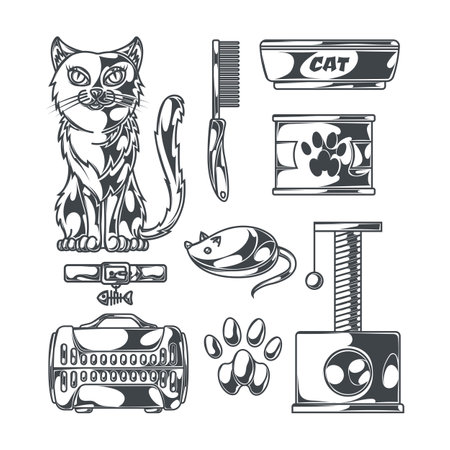 CAT