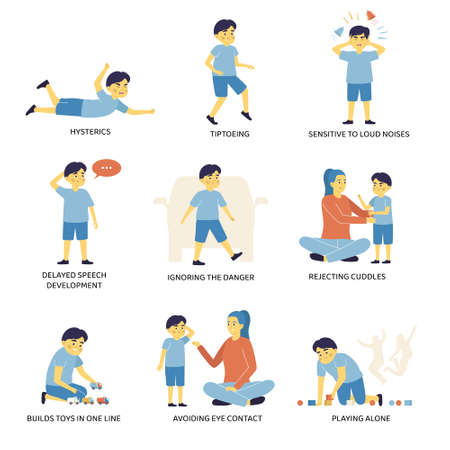 HYSTERICS

TIPTOEING

SENSITIVE TO LOUD NOISES

DELAYED SPEECH DEVELOPMENT

IGNORING THE DANGER

REJECTING CUDDLES

BUILDS TOYS IN ONE LINE

AVOIDING EYE CONTACT

PLAYING ALONE