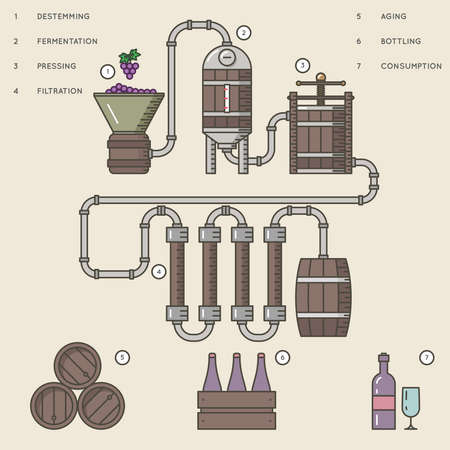 1 DESTEMMING

2 FERMENTATION

3 PRESSING

4 FILTRATION

5 AGING

6 BOTTLING

7 CONSUMPTION

1

2

3

4

5

6

7