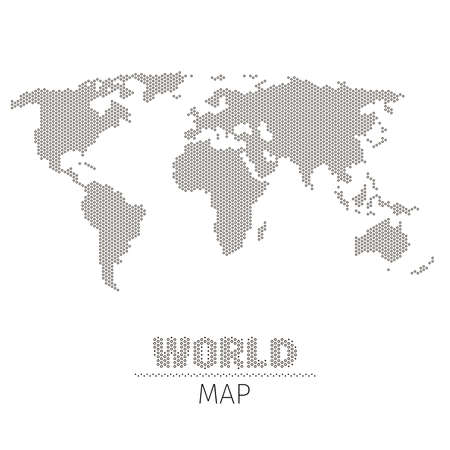 WORLD

MAP