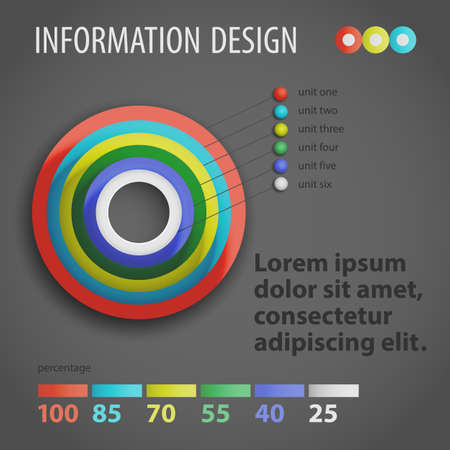 INFORMATION DESIGN

unit one
unit two
unit three
unit four
unit five
unit six

Lorem ipsum dolor sit amet, consectetur adipiscing elit.

percentage

100 85 70 55 40 25