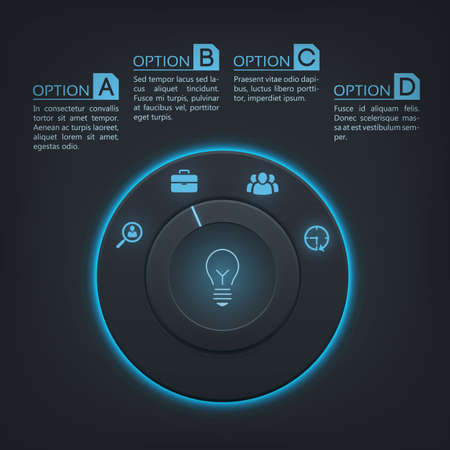 OPTION A

In consectetur convallis tortor sit amet tempor. Aenean ac turpis laoreet, aliquet lorem sit amet, egestas odio.

OPTION B

Sed tempor lacus sed lacus aliquet tincidunt. Fusce mi turpis, pulvinar at faucibus vel, porttitor eget turpis.

OPTION C

Praesent vitae odio dapibus, luctus libero porttitor, imperdiet ipsum.

OPTION D

Fusce id aliquam felis. Donec scelerisque massa at est vestibulum semper.