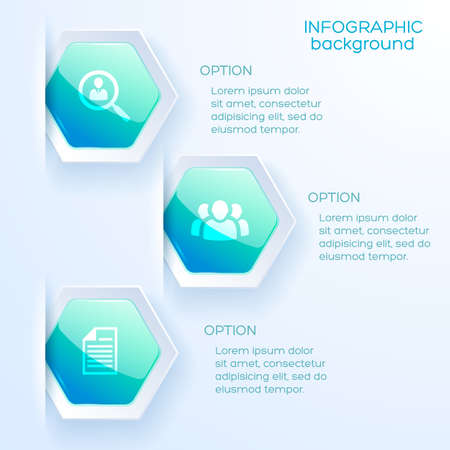 INFOGRAPHIC background

OPTION

Lorem ipsum dolor sit amet, consectetur adipisicing elit, sed do eiusmod tempor.

OPTION

Lorem ipsum dolor sit amet, consectetur adipisicing elit, sed do eiusmod tempor.

OPTION

Lorem ipsum dolor sit amet, consectetur adipisicing elit, sed do eiusmod tempor.