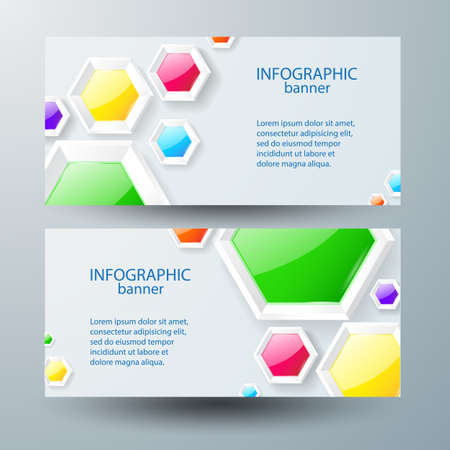 INFOGRAPHIC
banner

Lorem ipsum dolor sit amet, consectetur adipisicing elit, sed do eiusmod tempor incididunt ut labore et dolore magna aliqua.

INFOGRAPHIC
banner

Lorem ipsum dolor sit amet, consectetur adipisicing elit, sed do eiusmod tempor incididunt ut labore et dolore magna aliqua.