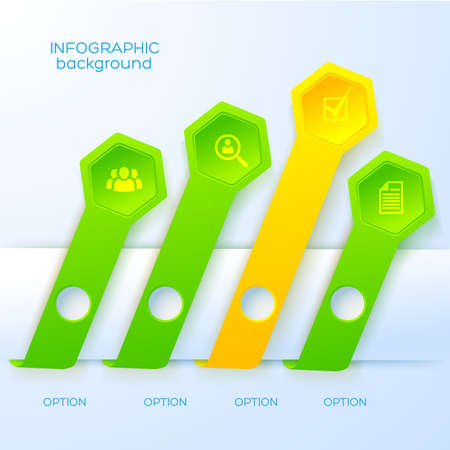 INFOGRAPHIC
background

OPTION

OPTION

OPTION

OPTION