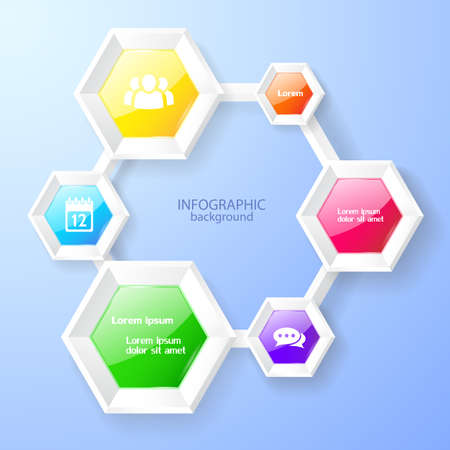 Lorem

12

INFOGRAPHIC
background

Lorem ipsum dolor sit amet

Lorem ipsum

Lorem ipsum dolor sit amet