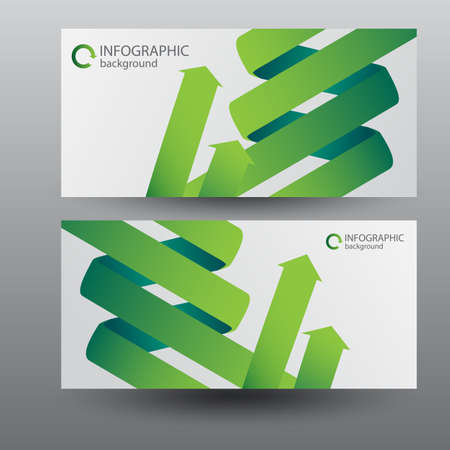 INFOGRAPHIC
background

INFOGRAPHIC
background