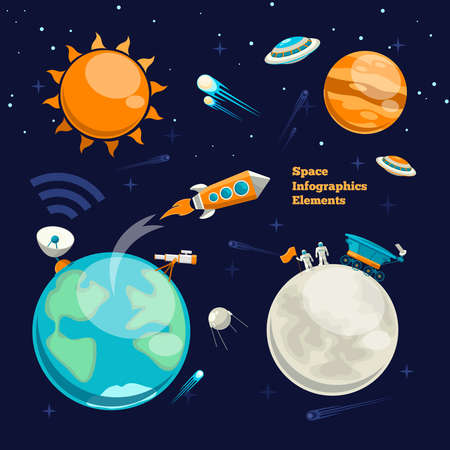 Space
Infographics
Elements