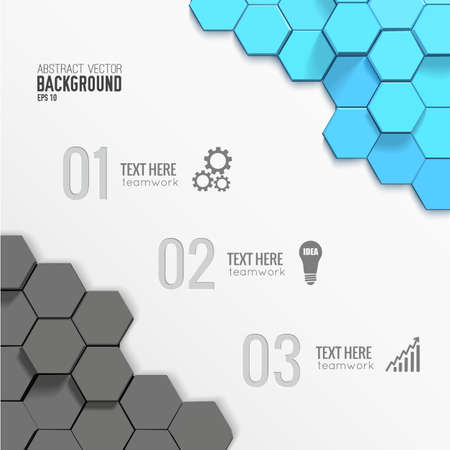 ABSTRACT VECTOR
BACKGROUND
EPS 10

01 TEXT HERE
teamwork

02 TEXT HERE
teamwork
IDEA

03 TEXT HERE
teamwork