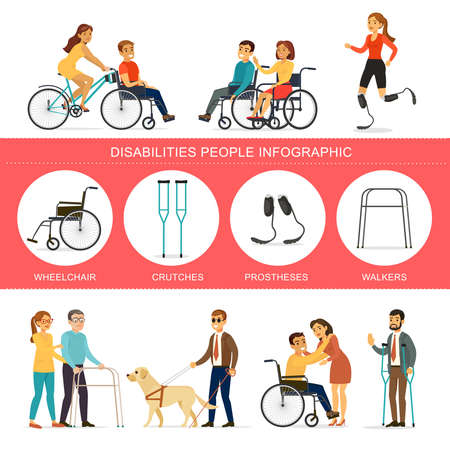 DISABILITIES PEOPLE INFOGRAPHIC

WHEELCHAIR

CRUTCHES

PROSTHESES

WALKERS