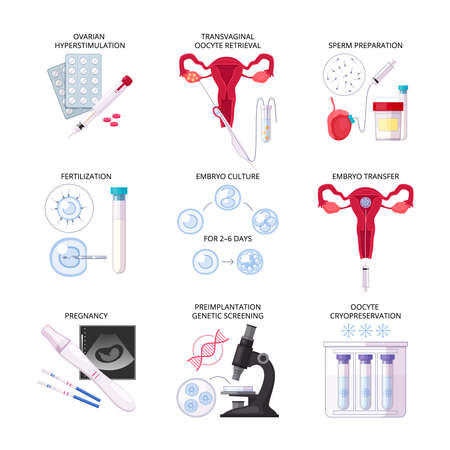 OVARIAN HYPERSTIMULATION

TRANSVAGINAL OOCYTE RETRIEVAL

SPERM PREPARATION

FERTILIZATION

EMBRYO CULTURE

FOR 2–6 DAYS

EMBRYO TRANSFER

PREGNANCY

PREIMPLANTATION GENETIC SCREENING

OOCYTE CRYOPRESERVATION