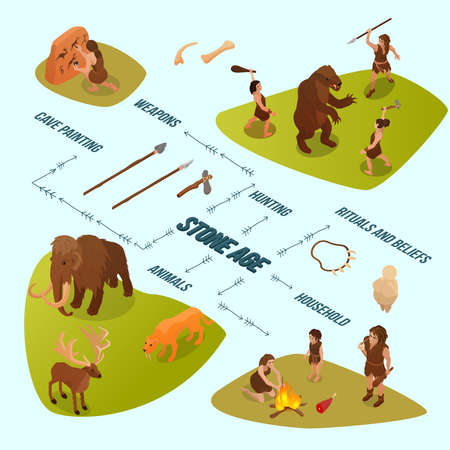 CAVE PAINTING

WEAPONS

HUNTING

STONE AGE

RITUALS AND BELIEFS

ANIMALS

HOUSEHOLD