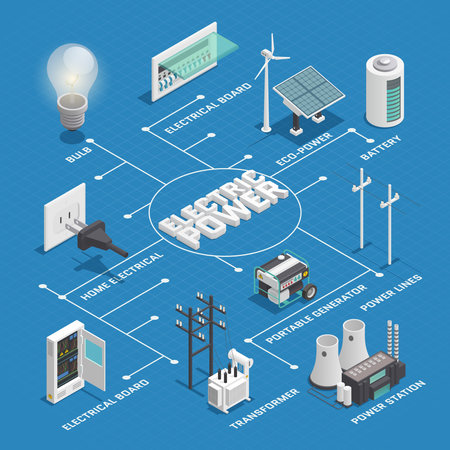 ELECTRICAL BOARD
BULB
ECO-POWER
BATTERY
ELECTRIC POWER
HOME ELECTRICAL
PORTABLE GENERATOR
POWER LINES
ELECTRICAL BOARD
TRANSFORMER
POWER STATION