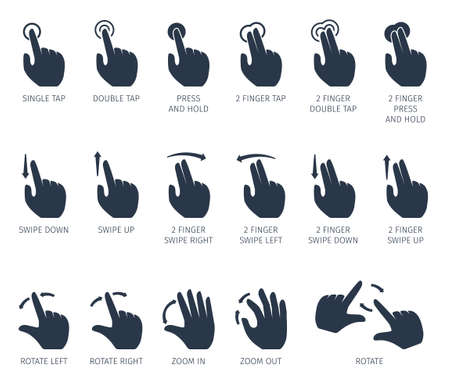 SINGLE TAP

DOUBLE TAP

PRESS AND HOLD

2 FINGER TAP

2 FINGER DOUBLE TAP

2 FINGER PRESS AND HOLD

SWIPE DOWN

SWIPE UP

2 FINGER SWIPE RIGHT

2 FINGER SWIPE LEFT

2 FINGER SWIPE DOWN

2 FINGER SWIPE UP

ROTATE LEFT

ROTATE RIGHT

ZOOM IN

ZOOM OUT

ROTATE