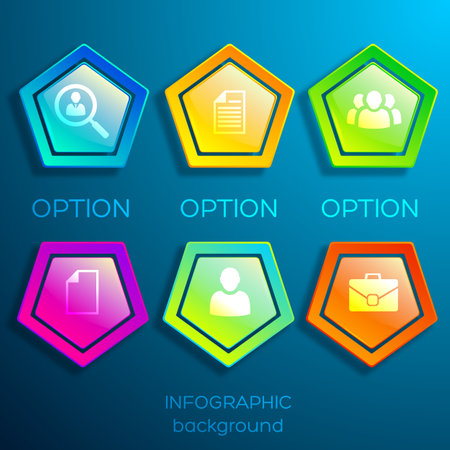 OPTION OPTION OPTION

INFOGRAPHIC
background