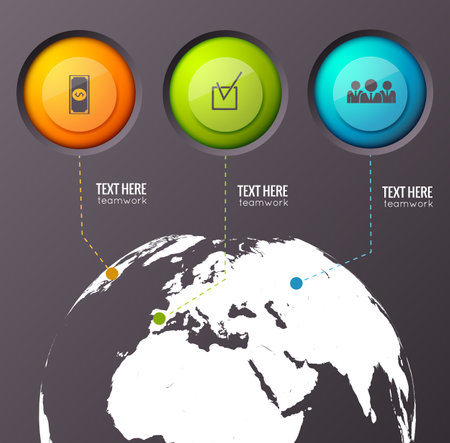 TEXT HERE
teamwork

TEXT HERE
teamwork

TEXT HERE
teamwork