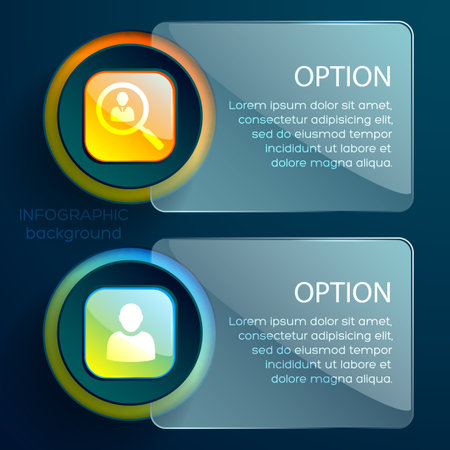 OPTION

Lorem ipsum dolor sit amet, consectetur adipisicing elit, sed do eiusmod tempor incididunt ut labore et dolore magna aliqua.

INFOGRAPHIC background

OPTION

Lorem ipsum dolor sit amet, consectetur adipisicing elit, sed do eiusmod tempor incididunt ut labore et dolore magna aliqua.