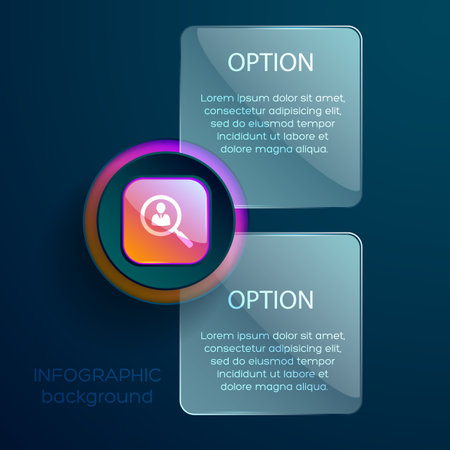 OPTION

Lorem ipsum dolor sit amet, consectetur adipisicing elit, sed do eiusmod tempor incididunt ut labore et dolore magna aliqua.

OPTION

Lorem ipsum dolor sit amet, consectetur adipisicing elit, sed do eiusmod tempor incididunt ut labore et dolore magna aliqua.

INFOGRAPHIC background