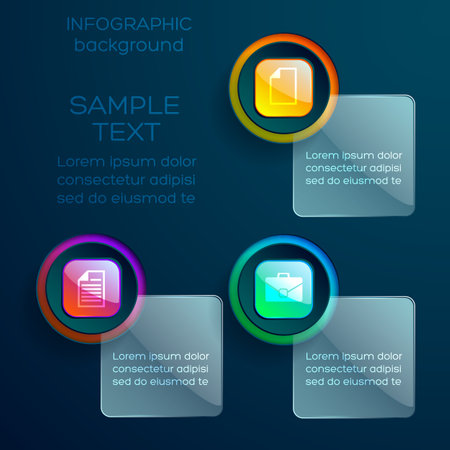 INFOGRAPHIC
background

SAMPLE
TEXT

Lorem ipsum dolor consectetur adipisi sed do eiusmod te

Lorem ipsum dolor consectetur adipisi sed do eiusmod te

Lorem ipsum dolor consectetur adipisi sed do eiusmod te

Lorem ipsum dolor consectetur adipisi sed do eiusmod te