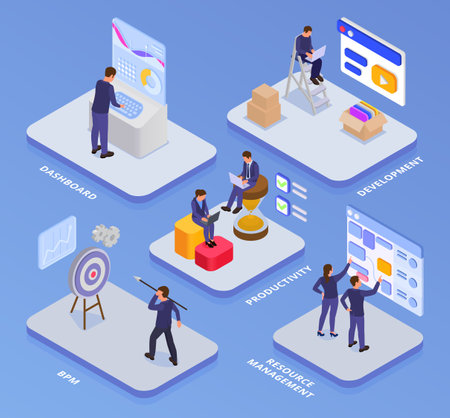 DASHBOARD

DEVELOPMENT

PRODUCTIVITY

BPM

RESOURCE MANAGEMENT