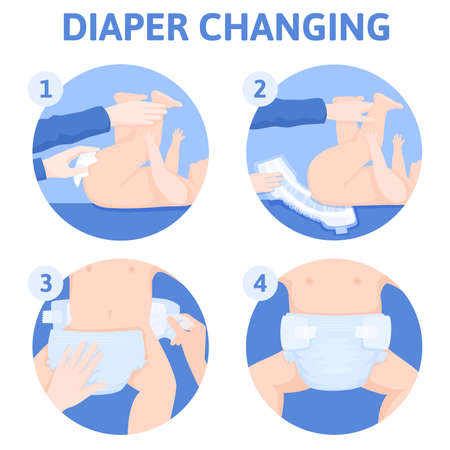 DIAPER CHANGING

1

2

3

4