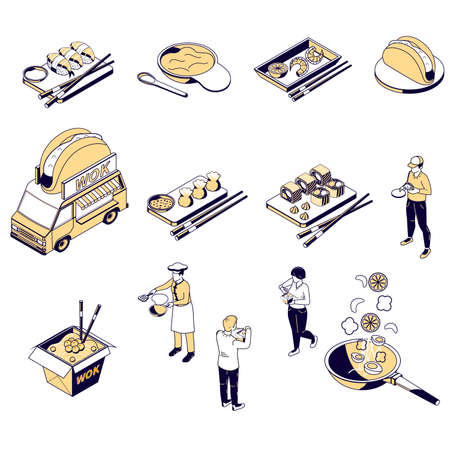 WOK

WOK