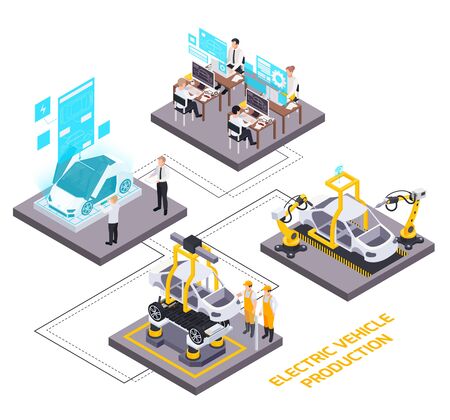 ELECTRIC VEHICLE
PRODUCTION