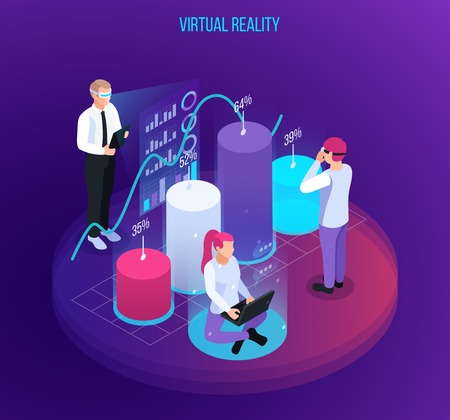 VIRTUAL REALITY

64%

39%

52%

35%