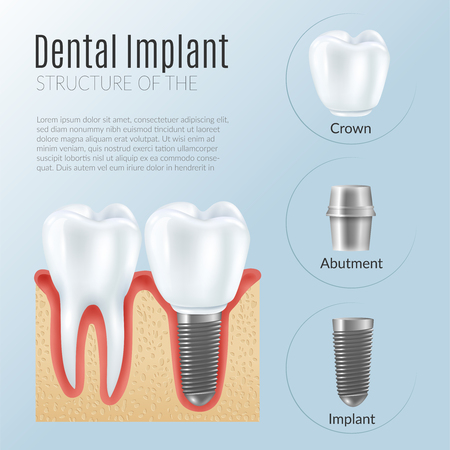 Dental Implant
STRUCTURE OF THE

Lorem ipsum dolor sit amet, consectetuer adipiscing elit, sed diam nonummy nibh euismod tincidunt ut laoreet dolore magna aliquam erat volutpat. Ut wisi enim ad minim veniam, quis nostrud exerci tation ullamcorper suscipit lobortis nisl ut aliquip ex ea commodo consequat. Duis autem vel eum iriure dolor in hendrerit in

Crown

Abutment

Implant