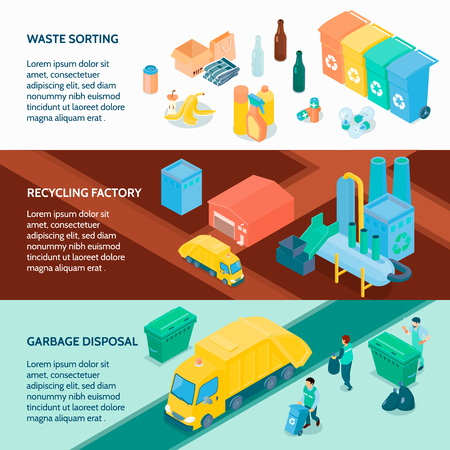 WASTE SORTING

Lorem ipsum dolor sit amet, consectetuer adipiscing elit, sed diam nonummy nibh euismod tincidunt ut laoreet dolore magna aliquam erat .

RECYCLING FACTORY

Lorem ipsum dolor sit amet, consectetuer adipiscing elit, sed diam nonummy nibh euismod tincidunt ut laoreet dolore magna aliquam erat .

GARBAGE DISPOSAL

Lorem ipsum dolor sit amet, consectetuer adipiscing elit, sed diam nonummy nibh euismod tincidunt ut laoreet dolore magna aliquam erat .