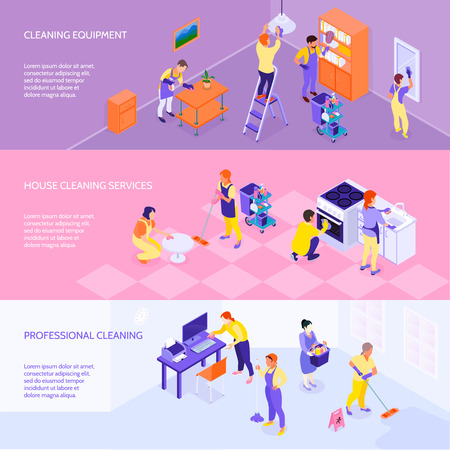 CLEANING EQUIPMENT

Lorem ipsum dolor sit amet, consectetur adipiscing elit, sed do eiusmod tempor incididunt ut labore et dolore magna aliqua.

HOUSE CLEANING SERVICES

Lorem ipsum dolor sit amet, consectetur adipiscing elit, sed do eiusmod tempor incididunt ut labore et dolore magna aliqua.

PROFESSIONAL CLEANING

Lorem ipsum dolor sit amet, consectetur adipiscing elit, sed do eiusmod tempor incididunt ut labore et dolore magna aliqua.