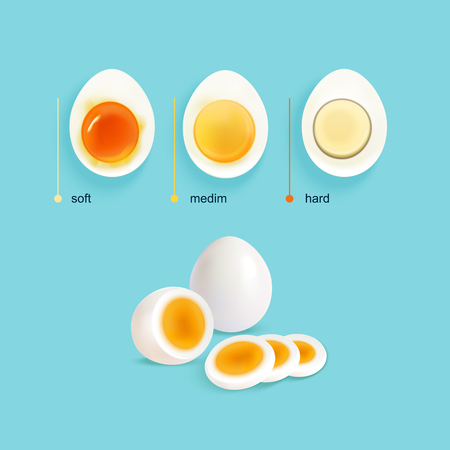 soft

medim

hard