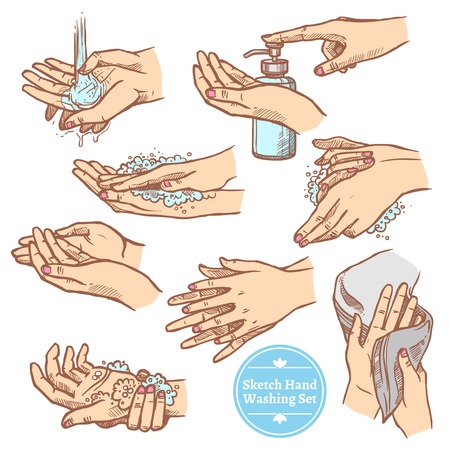 Sketch Hand Washing Set