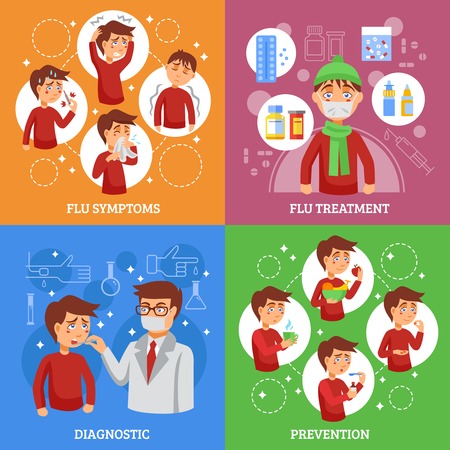 FLU SYMPTOMS

FLU TREATMENT

DIAGNOSTIC

PREVENTION