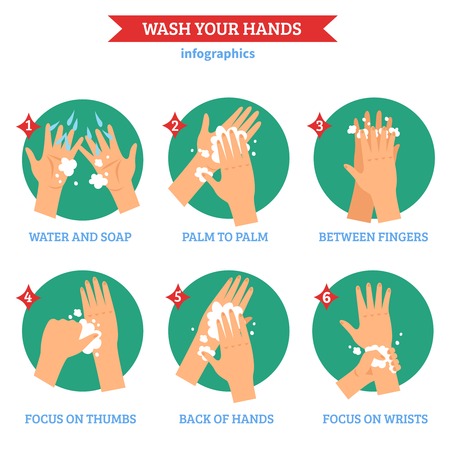 WASH YOUR HANDS
infographics

1
WATER AND SOAP

2
PALM TO PALM

3
BETWEEN FINGERS

4
FOCUS ON THUMBS

5
BACK OF HANDS

6
FOCUS ON WRISTS