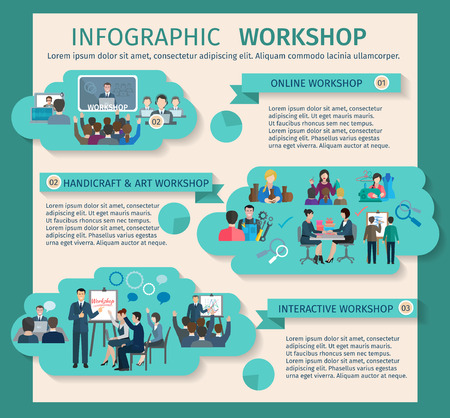 INFOGRAPHIC WORKSHOP

Lorem ipsum dolor sit amet, consectetur adipiscing elit. Aliquam commodo lacinia ullamcorper.

WORKSHOP

02

ONLINE WORKSHOP 01

Lorem ipsum dolor sit amet, consectetur adipiscing elit. Ut eget mauris mauris. Ut faucibus rhoncus sem nec tempus. Lorem ipsum dolor sit amet, consectetur adipiscing elit. Phasellus varius egestas urna eget viverra. Aliquam auctor at neque.

02 HANDICRAFT & ART WORKSHOP

Lorem ipsum dolor sit amet, consectetur adipiscing elit. Ut eget mauris mauris. Ut faucibus rhoncus sem nec tempus. Lorem ipsum dolor sit amet, consectetur adipiscing elit. Phasellus varius egestas urna eget viverra. Aliquam auctor at neque.

Workshop

INTERACTIVE WORKSHOP 03

Lorem ipsum dolor sit amet, consectetur adipiscing elit. Ut eget mauris mauris. Ut faucibus rhoncus sem nec tempus. Lorem ipsum dolor sit amet, consectetur adipiscing elit. Phasellus varius egestas urna eget viverra. Aliquam auctor at neque.