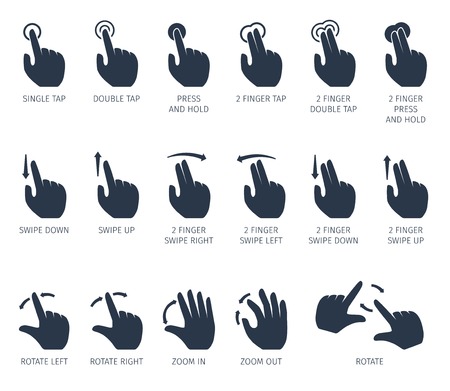 SINGLE TAP

DOUBLE TAP

PRESS AND HOLD

2 FINGER TAP

2 FINGER DOUBLE TAP

2 FINGER PRESS AND HOLD

SWIPE DOWN

SWIPE UP

2 FINGER SWIPE RIGHT

2 FINGER SWIPE LEFT

2 FINGER SWIPE DOWN

2 FINGER SWIPE UP

ROTATE LEFT

ROTATE RIGHT

ZOOM IN

ZOOM OUT

ROTATE