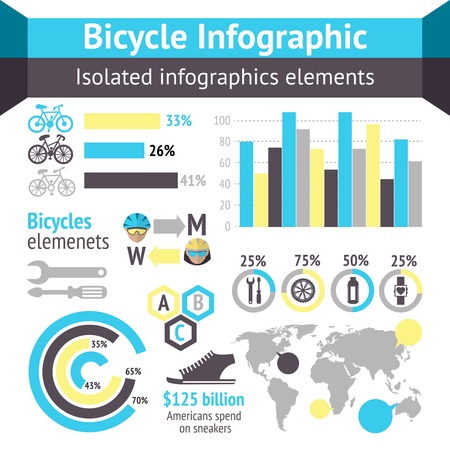 Bicycle Infographic

Isolated infographics elements

33%

26%

41%

100
80
60
40
20
0

Bicycles
elemenets

M

W

25%
75%
50%
25%

A
B
C

35%
65%
43%
70%

$125 billion
Americans spend on sneakers