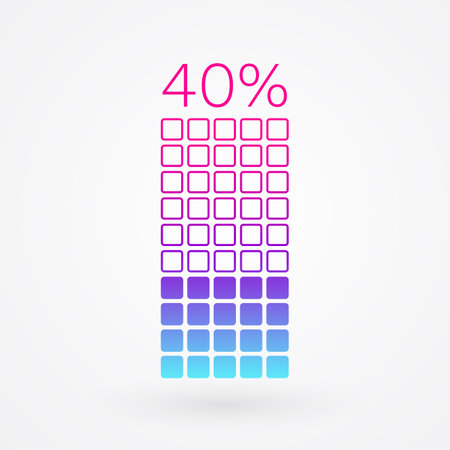 40%