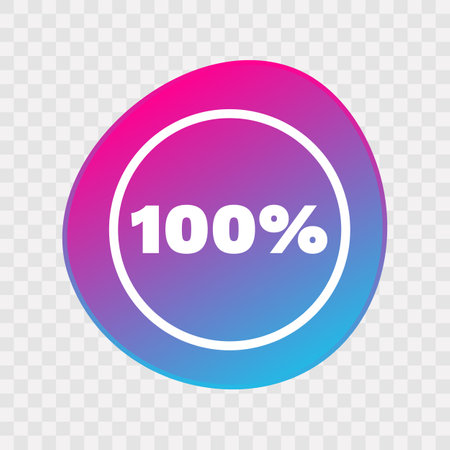 100%