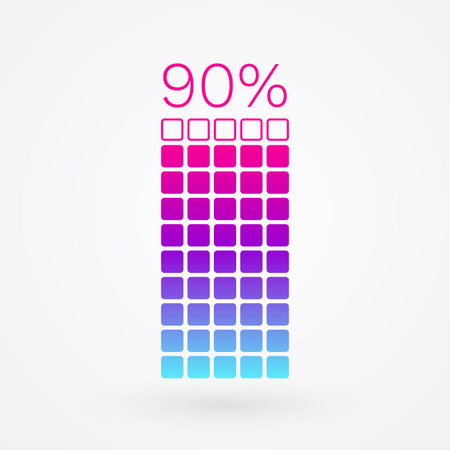 90%